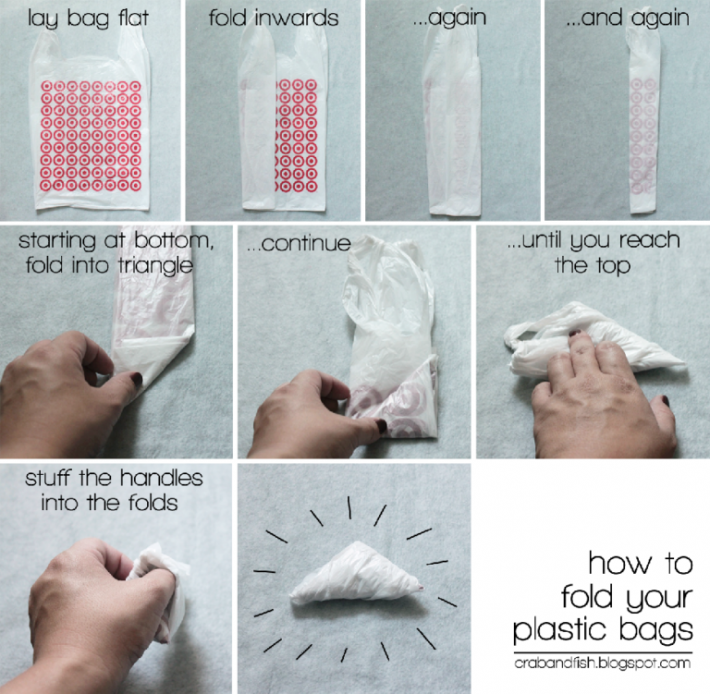 lay bag flat

fold inwards

...again

...and again

starting at bottom, fold into triangle

...continue

...until you reach the top

stuff the handles into the folds

how to fold your plastic bags

crabandfish.blogspot.com